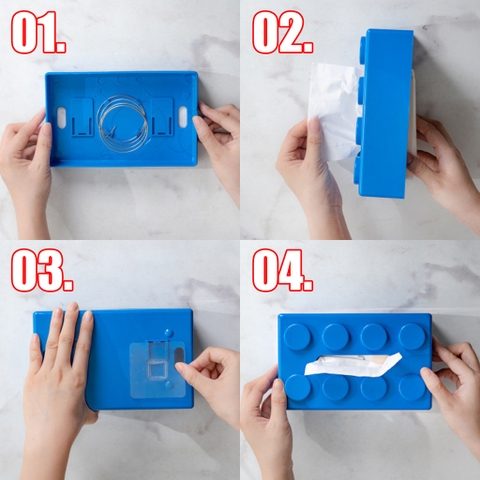 01.

02.

03.

04.