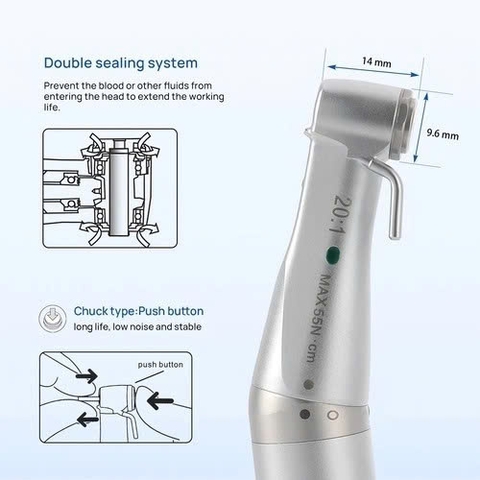 Double sealing system

Prevent the blood or other fluids from entering the head to extend the working life.

Chuck type:Push button

long life, low noise and stable

push button

14 mm

9.6 mm

20:1

MAX 55N · cm