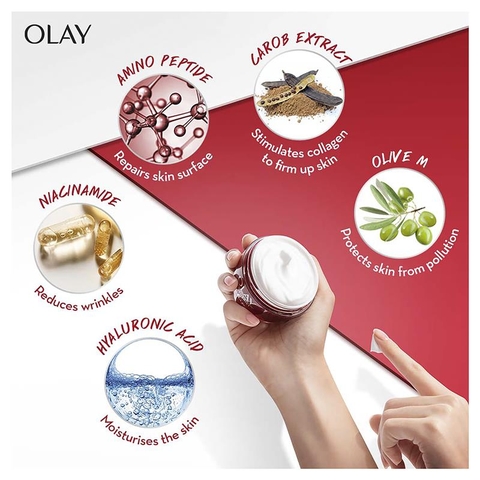 OLAY

AMINO PEPTIDE

Repairs skin surface

CAROB EXTRACT

Stimulates collagen to firm up skin

OLIVE M

Protects skin from pollution

NIACINAMIDE

Reduces wrinkles

HYALURONIC ACID

Moisturises the skin