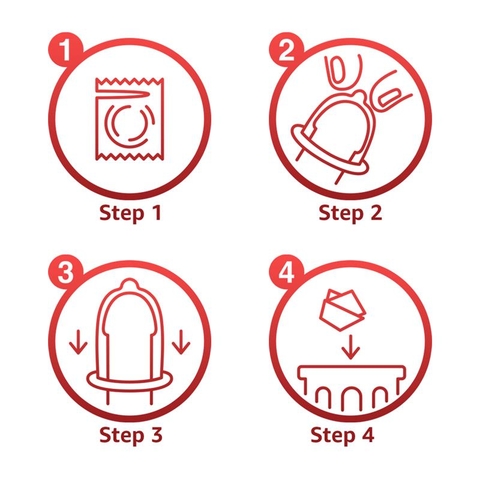 1

Step 1

2

Step 2

3

Step 3

4

Step 4