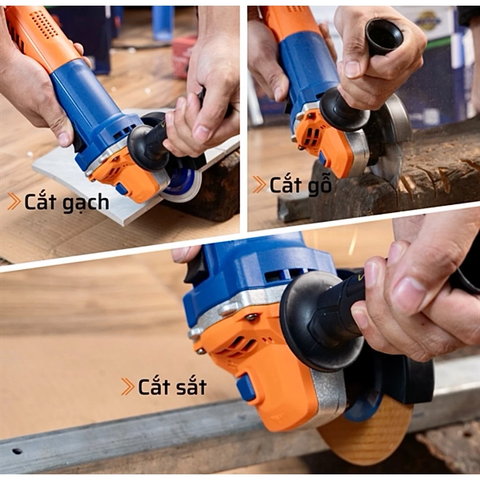 Cắt gạch

Cắt gỗ

Cắt sắt