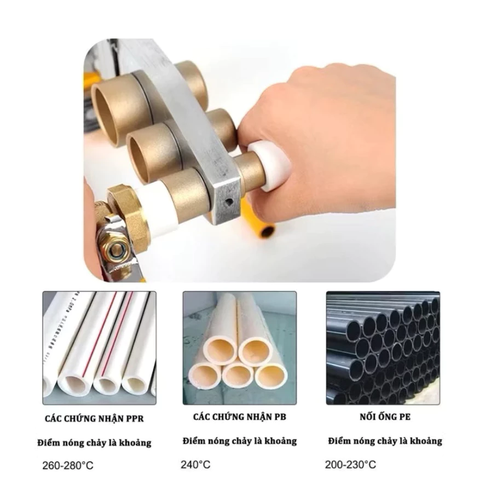 CÁC CHỨNG NHẬN PPR

Điểm nóng chảy là khoảng

260-280°C

CÁC CHỨNG NHẬN PB

Điểm nóng chảy là khoảng

240°C

NỐI ỐNG PE

Điểm nóng chảy là khoảng

200-230°C