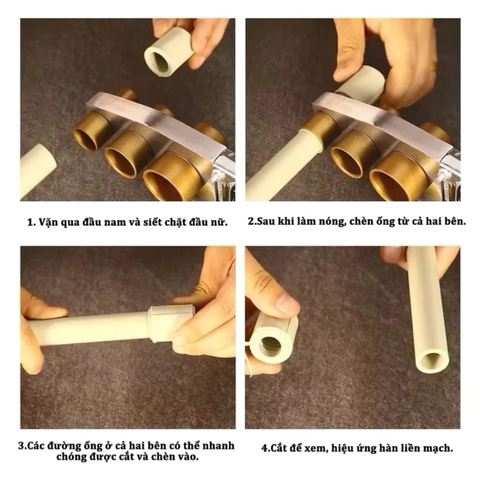 1. Vặn qua đầu nam và siết chặt đầu nữ.

2.Sau khi làm nóng, chèn ống từ cả hai bên.

3.Các đường ống ở cả hai bên có thể nhanh chóng được cắt và chèn vào.

4.Cắt để xem, hiệu ứng hàn liền mạch.