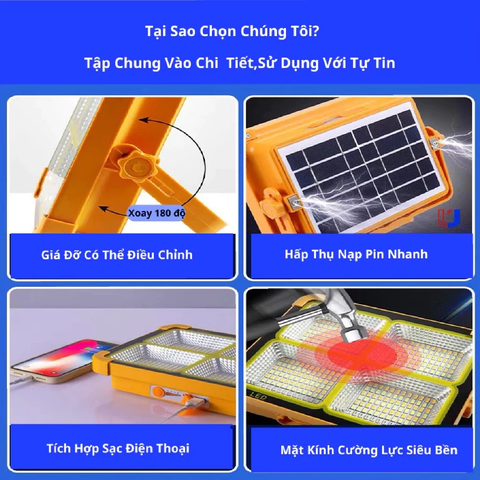 Tại Sao Chọn Chúng Tôi?

Tập Chung Vào Chi Tiết,Sử Dụng Với Tự Tin

Xoay 180 độ

Giá Đỡ Có Thể Điều Chỉnh

Hấp Thụ Nạp Pin Nhanh

LED

Tích Hợp Sạc Điện Thoại

Mặt Kính Cường Lực Siêu Bền