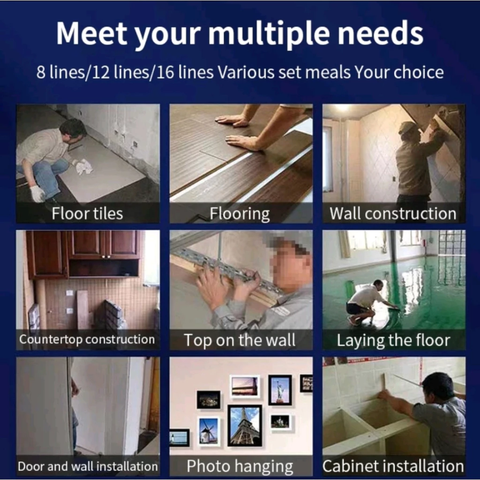 Meet your multiple needs

8 lines/12 lines/16 lines Various set meals Your choice

Floor tiles

Flooring

Wall construction

Countertop construction

Top on the wall

Laying the floor

Door and wall installation

Photo hanging

Cabinet installation