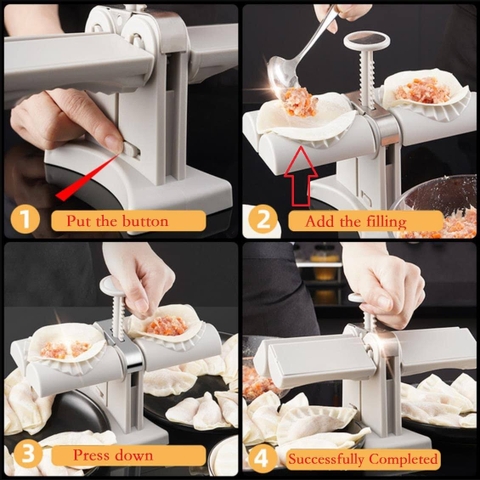 1 Put the button

2 Add the filling

3 Press down

4 Successfully Completed