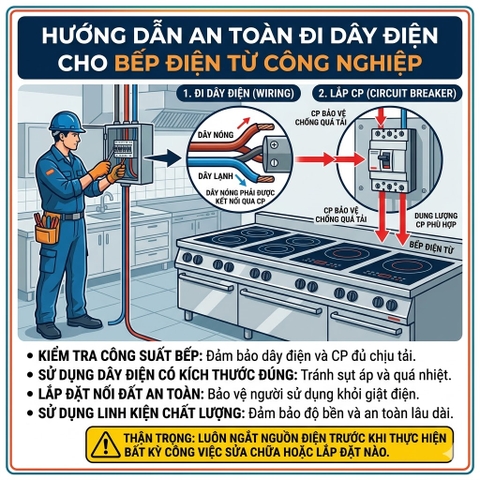 HƯỚNG DẪN AN TOÀN ĐI DÂY ĐIỆN CHO BẾP ĐIỆN TỪ CÔNG NGHIỆP

1. ĐI DÂY ĐIỆN (WIRING)

2. LẮP CP (CIRCUIT BREAKER)

DÂY NÓNG

DÂY LẠNH

DÂY NÓNG PHẢI ĐƯỢC KẾT NỐI QUA CP

CP BẢO VỆ CHỐNG QUÁ TẢI

CP BẢO VỆ CHỐNG QUÁ TẢI

DUNG LƯỢNG CP PHÙ HỢP

BẾP ĐIỆN TỪ

• KIỂM TRA CÔNG SUẤT BẾP: Đảm bảo dây điện và CP đủ chịu tải.
• SỬ DỤNG DÂY ĐIỆN CÓ KÍCH THƯỚC ĐÚNG: Tránh sụt áp và quá nhiệt.
• LẮP ĐẶT NỐI ĐẤT AN TOÀN: Bảo vệ người sử dụng khỏi giật điện.
• SỬ DỤNG LINH KIỆN CHẤT LƯỢNG: Đảm bảo độ bền và an toàn lâu dài.

THẬN TRỌNG: LUÔN NGẮT NGUỒN ĐIỆN TRƯỚC KHI THỰC HIỆN BẤT KỲ CÔNG VIỆC SỬA CHỮA HOẶC LẮP ĐẶT NÀO.