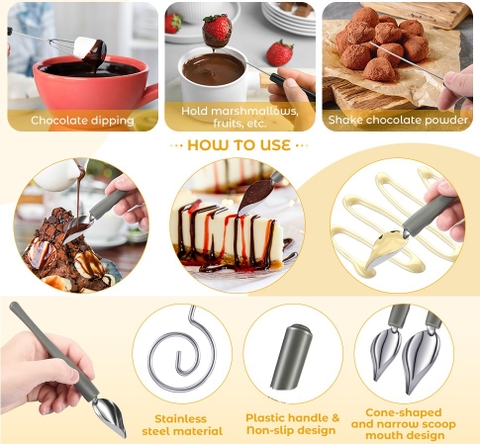 Chocolate dipping

Hold marshmallows, fruits, etc.

Shake chocolate powder

HOW TO USE

Stainless steel material

Plastic handle & Non-slip design

Cone-shaped and narrow scoop mouth design