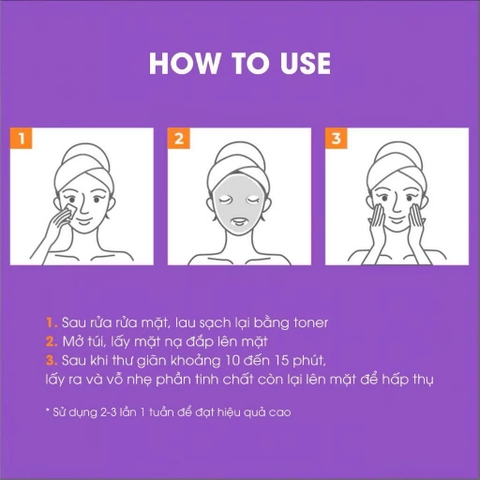 HOW TO USE

1

2

3

1. Sau rửa rửa mặt, lau sạch lại bằng toner
2. Mở túi, lấy mặt nạ đắp lên mặt
3. Sau khi thư giãn khoảng 10 đến 15 phút, lấy ra và vỗ nhẹ phần tinh chất còn lại lên mặt để hấp thụ

* Sử dụng 2-3 lần 1 tuần để đạt hiệu quả cao