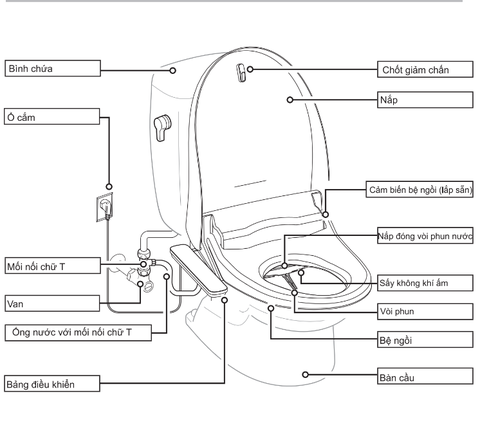 Bình chứa

Ổ cắm

Mối nối chữ T

Van

Ống nước với mối nối chữ T

Bảng điều khiển

Chốt giảm chấn

Nắp

Cảm biến bệ ngồi (lắp sẵn)

Nắp đóng vòi phun nước

Sấy không khí ấm

Vòi phun

Bệ ngồi

Bàn cầu