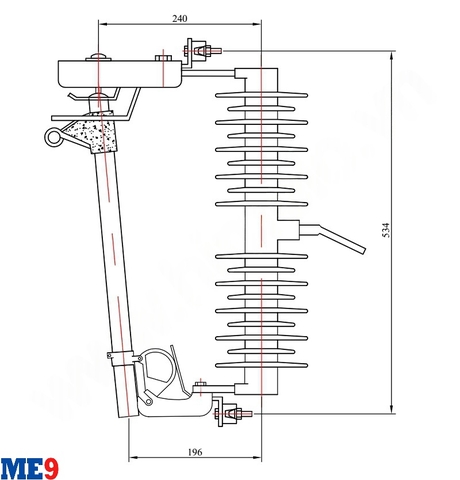 240

534

196

ME9