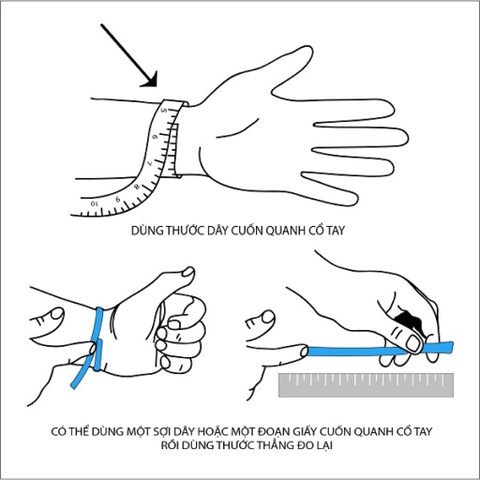 5
6
7
8
9
10

DÙNG THƯỚC DÂY CUỐN QUANH CỔ TAY

CÓ THỂ DÙNG MỘT SỢI DÂY HOẶC MỘT ĐOẠN GIẤY CUỐN QUANH CỔ TAY RỒI DÙNG THƯỚC THẲNG ĐO LẠI