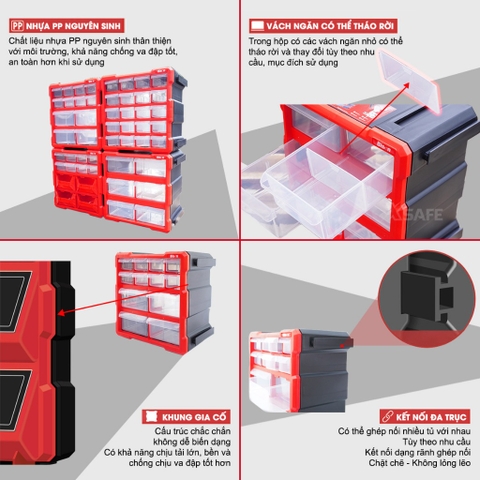 PP NHỰA PP NGUYÊN SINH

Chất liệu nhựa PP nguyên sinh thân thiện với môi trường, khả năng chống va đập tốt, an toàn hơn khi sử dụng

VÁCH NGĂN CÓ THỂ THÁO RỜI

Trong hộp có các vách ngăn nhỏ có thể tháo rời và thay đổi tùy theo nhu cầu, mục đích sử dụng

SAFE

KHUNG GIA CỐ

Cấu trúc chắc chắn không dễ biến dạng
Có khả năng chịu tải lớn, bền và chống chịu va đập tốt hơn

KẾT NỐI ĐA TRỤC

Có thể ghép nối nhiều tủ với nhau
Tùy theo nhu cầu
Kết nối dạng rãnh ghép nối
Chặt chẽ - Không lỏng lẻo