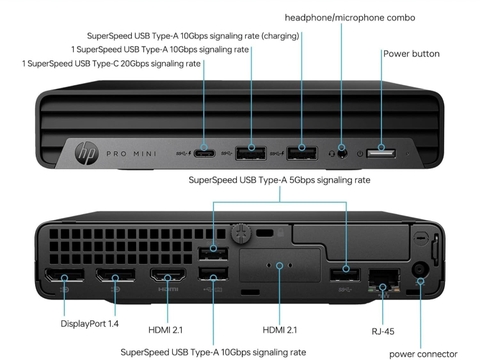 headphone/microphone combo

SuperSpeed USB Type-A 10Gbps signaling rate (charging)

1 SuperSpeed USB Type-A 10Gbps signaling rate

1 SuperSpeed USB Type-C 20Gbps signaling rate

Power button

hp PRO MINI

SuperSpeed USB Type-A 5Gbps signaling rate

HDMI

DisplayPort 1.4

HDMI 2.1

HDMI 2.1

RJ-45

SuperSpeed USB Type-A 10Gbps signaling rate

power connector