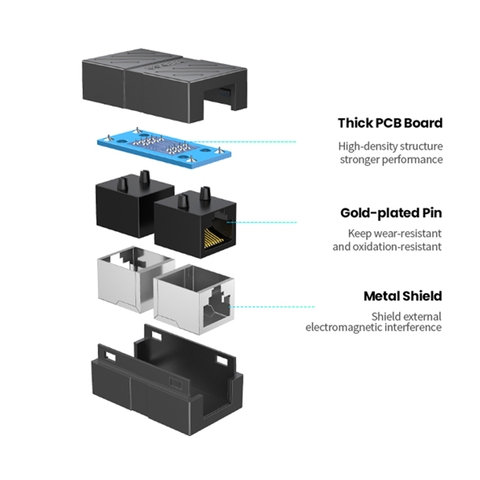 Thick PCB Board

High-density structure
stronger performance

Gold-plated Pin

Keep wear-resistant
and oxidation-resistant

Metal Shield

Shield external
electromagnetic interference