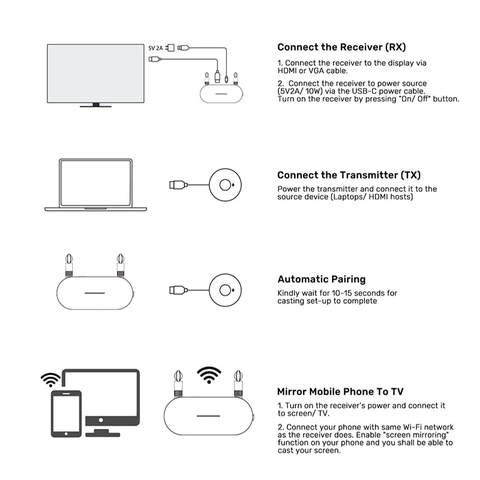 5V 2A

Connect the Receiver (RX)

1. Connect the receiver to the display via HDMI or VGA cable.

2. Connect the receiver to power source (5V2A/ 10W) via the USB-C power cable. Turn on the receiver by pressing "On/ Off" button.

Connect the Transmitter (TX)

Power the transmitter and connect it to the source device (Laptops/ HDMI hosts)

Automatic Pairing

Kindly wait for 10-15 seconds for casting set-up to complete

Mirror Mobile Phone To TV

1. Turn on the receiver's power and connect it to screen/ TV.

2. Connect your phone with same Wi-Fi network as the receiver does. Enable "screen mirroring" function on your phone and you shall be able to cast your screen.