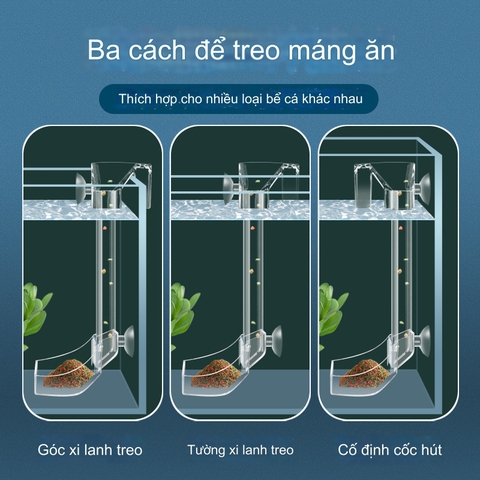 Ba cách để treo máng ăn

Thích hợp cho nhiều loại bể cá khác nhau

Góc xi lanh treo

Tường xi lanh treo

Cố định cốc hút