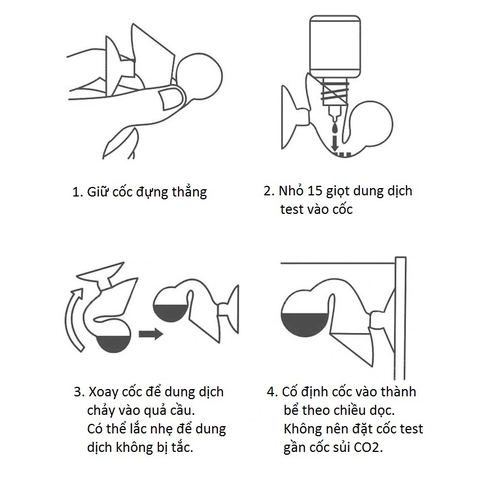 1. Giữ cốc đựng thẳng

2. Nhỏ 15 giọt dung dịch test vào cốc

3. Xoay cốc để dung dịch chảy vào quả cầu. Có thể lắc nhẹ để dung dịch không bị tắc.

4. Cố định cốc vào thành bể theo chiều dọc. Không nên đặt cốc test gần cốc sủi CO2.