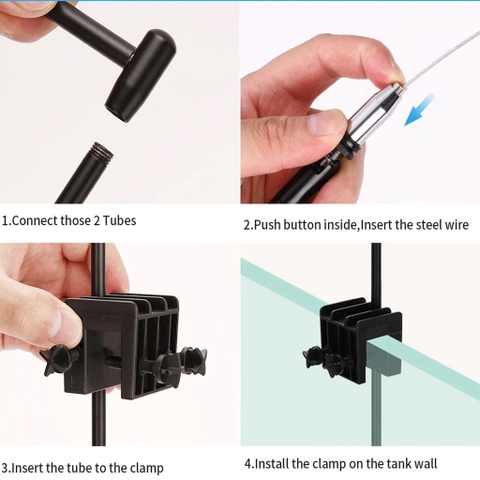 1.Connect those 2 Tubes

2.Push button inside,Insert the steel wire

3.Insert the tube to the clamp

4.Install the clamp on the tank wall