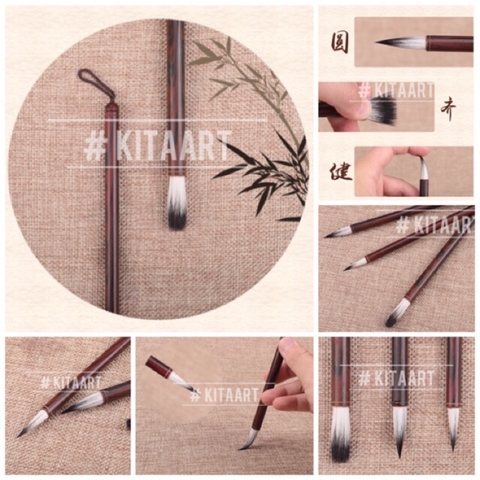 # KITAART

圆

# KITAART

齐

健

# KITAART

# KITAART

# KITAART

# KITAART