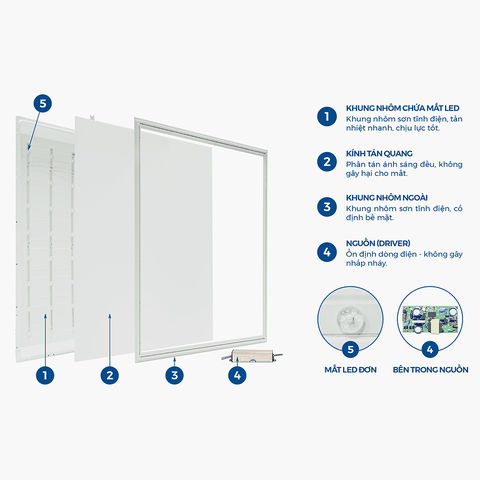 5

1

2

3

4

1 KHUNG NHÔM CHỨA MẮT LED
Khung nhôm sơn tĩnh điện, tản nhiệt nhanh, chịu lực tốt.

2 KÍNH TÁN QUANG
Phân tán ánh sáng đều, không gây hại cho mắt.

3 KHUNG NHÔM NGOÀI
Khung nhôm sơn tĩnh điện, cố định bề mặt.

4 NGUỒN (DRIVER)
Ổn định dòng điện - không gây nhấp nháy.

5
MẮT LED ĐƠN

4
BÊN TRONG NGUỒN