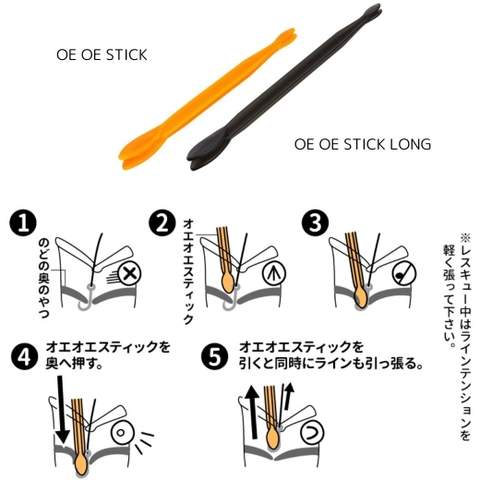 OE OE STICK

OE OE STICK LONG

1

のどの奥のやつ

2

オエオエスティック

3

※レスキュー中はラインテンションを軽く張って下さい。

4 オエオエスティックを奥へ押す。

5 オエオエスティックを引くと同時にラインも引っ張る。