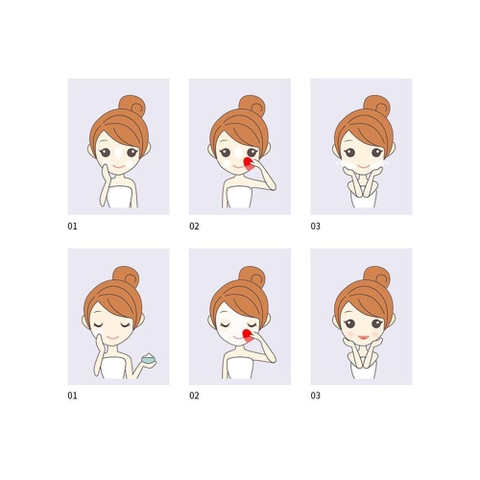 01

02

03

01

02

03