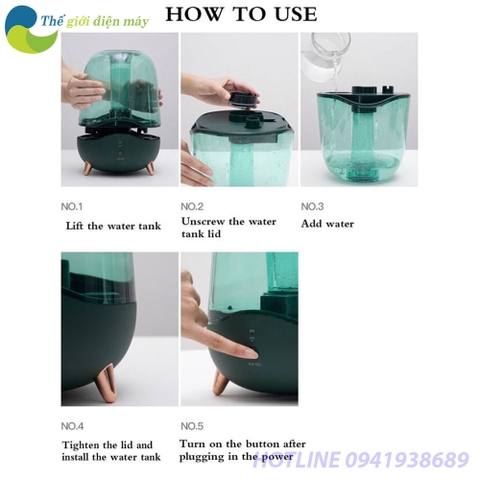 Thế giới điện máy

HOW TO USE

NO.1

Lift the water tank

NO.2

Unscrew the water tank lid

NO.3

Add water

NO.4

Tighten the lid and install the water tank

NO.5

Turn on the button after plugging in the power

HOTLINE 0941938689