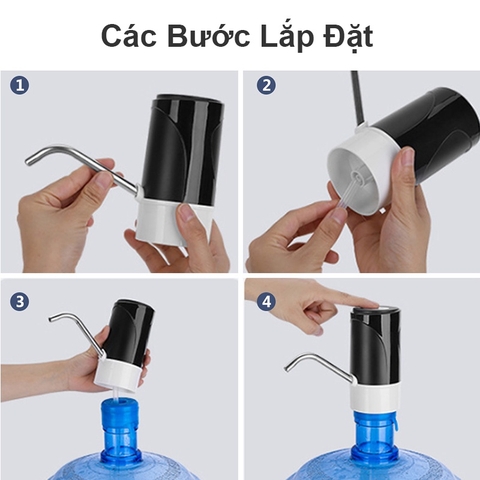 Các Bước Lắp Đặt

1

2

3

4