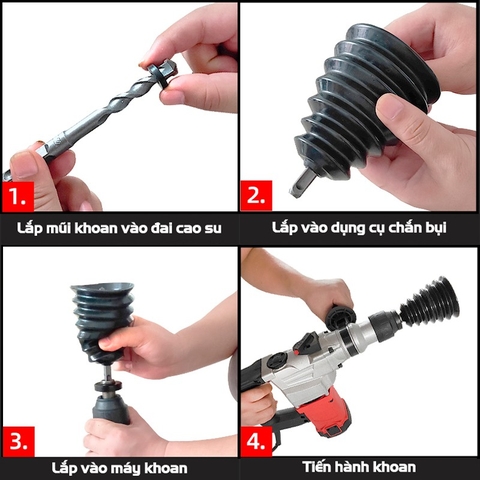 1.

Lắp mũi khoan vào đai cao su

2.

Lắp vào dụng cụ chắn bụi

3.

Lắp vào máy khoan

4.

Tiến hành khoan