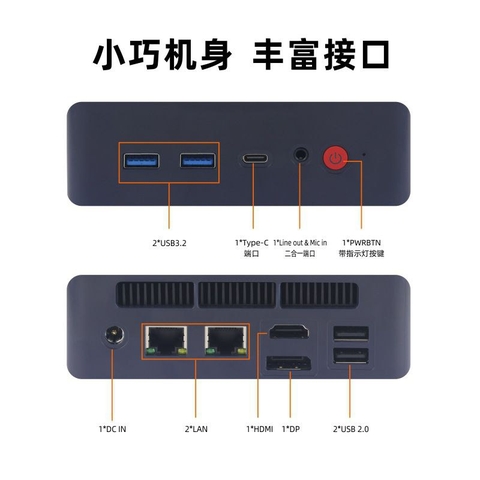 小巧机身 丰富接口

2*USB3.2

1*Type-C 端口

1*Line out & Mic in 二合一端口

1*PWRBTN 带指示灯按键

1*DC IN

2*LAN

1*HDMI

1*DP

2*USB 2.0