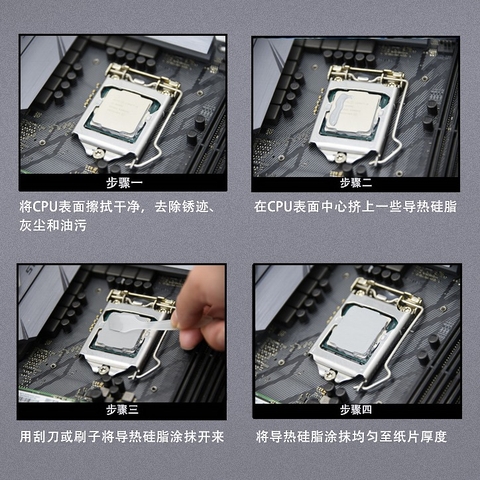 步骤一

将CPU表面擦拭干净，去除锈迹、灰尘和油污

步骤二

在CPU表面中心挤上一些导热硅脂

步骤三

用刮刀或刷子将导热硅脂涂抹开来

步骤四

将导热硅脂涂抹均匀至纸片厚度