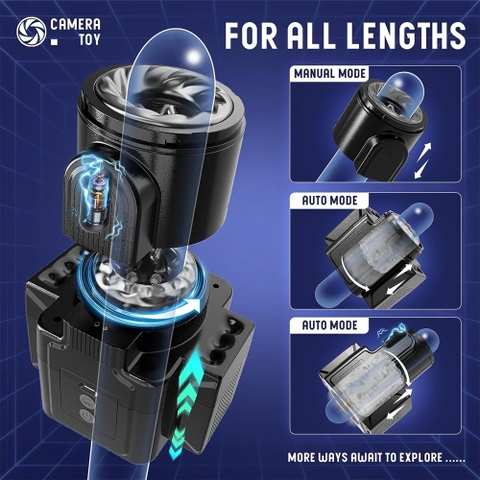 CAMERA TOY

FOR ALL LENGTHS

MANUAL MODE

AUTO MODE

AUTO MODE

MORE WAYS AWAIT TO EXPLORE ......