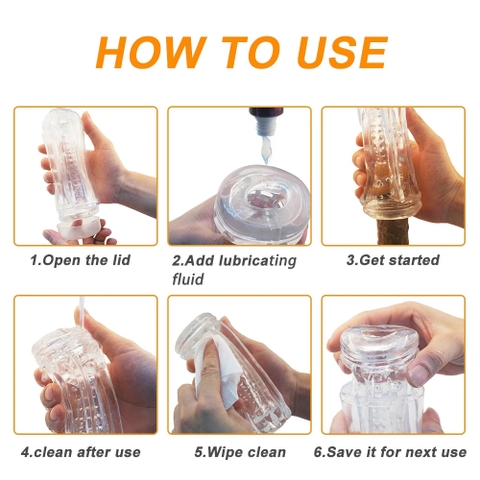 HOW TO USE

1.Open the lid

2.Add lubricating fluid

3.Get started

4.clean after use

5.Wipe clean

6.Save it for next use