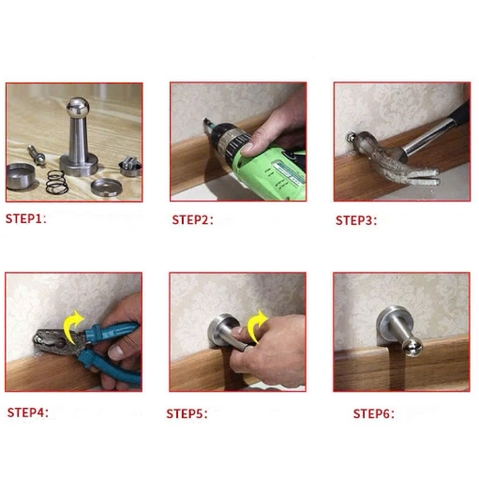 STEP1:

STEP2:

STEP3:

STEP4:

STEP5:

STEP6: