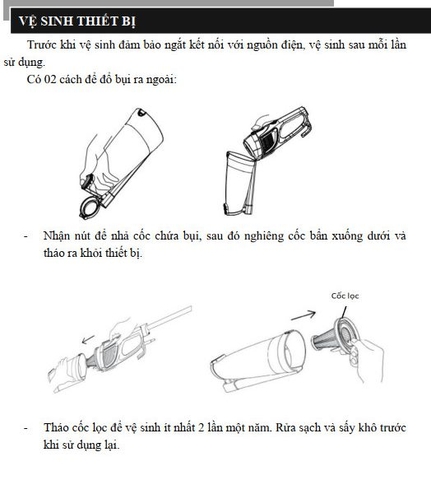 VỆ SINH THIẾT BỊ

Trước khi vệ sinh đảm bảo ngắt kết nối với nguồn điện, vệ sinh sau mỗi lần sử dụng.

Có 02 cách để đổ bụi ra ngoài:

- Nhận nút để nhả cốc chứa bụi, sau đó nghiêng cốc bẩn xuống dưới và tháo ra khỏi thiết bị.

Cốc lọc

- Tháo cốc lọc để vệ sinh ít nhất 2 lần một năm. Rửa sạch và sấy khô trước khi sử dụng lại.