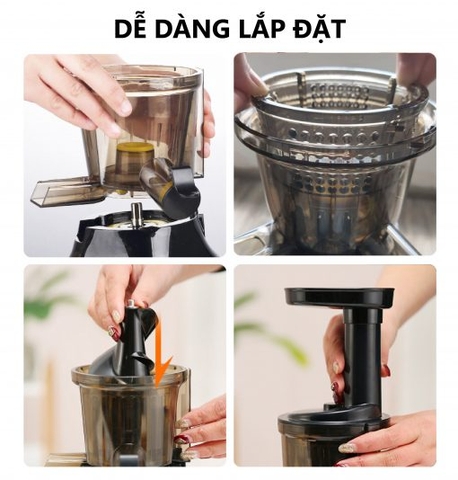 DỄ DÀNG LẮP ĐẶT