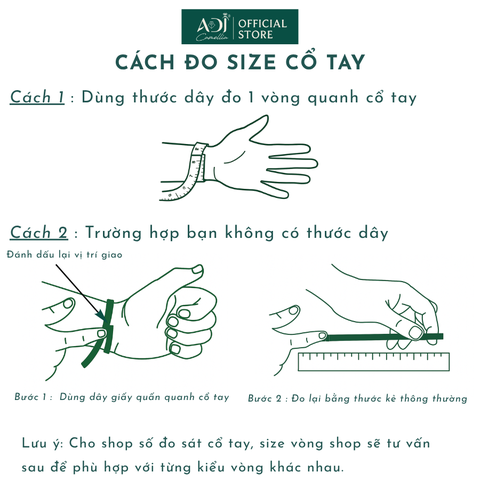 ADJ Camellia | OFFICIAL STORE

CÁCH ĐO SIZE CỔ TAY

Cách 1 : Dùng thước dây đo 1 vòng quanh cổ tay

Cách 2 : Trường hợp bạn không có thước dây

Đánh dấu lại vị trí giao

Bước 1 : Dùng dây giấy quấn quanh cổ tay

Bước 2 : Đo lại bằng thước kẻ thông thường

Lưu ý: Cho shop số đo sát cổ tay, size vòng shop sẽ tư vấn sau để phù hợp với từng kiểu vòng khác nhau.