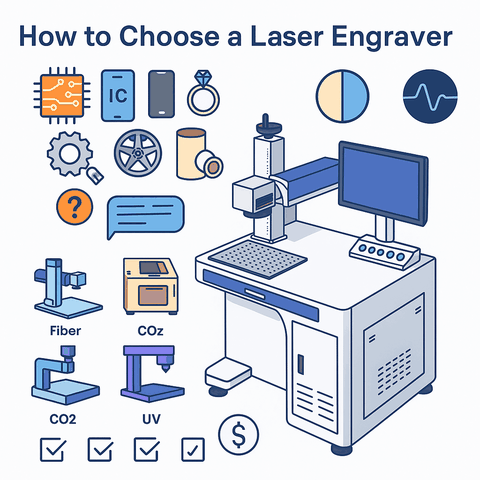 How to Choose a Laser Engraver

IC

?

Fiber

COz

CO2

UV

$