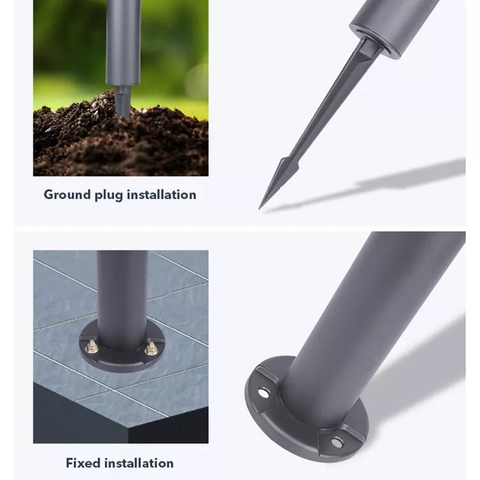 Ground plug installation

Fixed installation