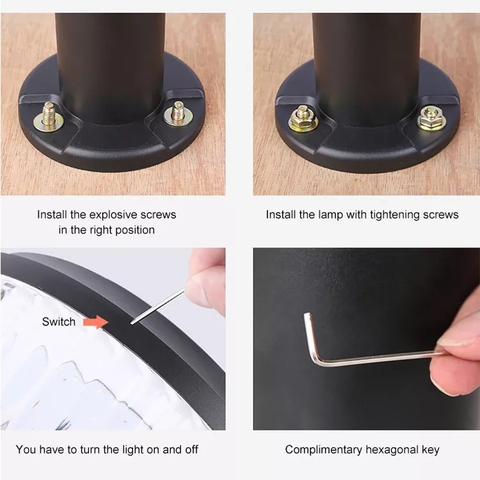 Install the explosive screws in the right position

Install the lamp with tightening screws

Switch

You have to turn the light on and off

Complimentary hexagonal key