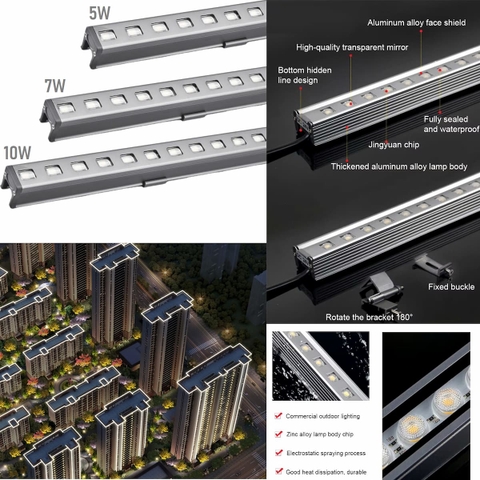 5W

7W

10W

Aluminum alloy face shield

High-quality transparent mirror

Bottom hidden line design

Fully sealed and waterproof

Jingyuan chip

Thickened aluminum alloy lamp body

Fixed buckle

Rotate the bracket 180°

Commercial outdoor lighting

Zinc alloy lamp body chip

Electrostatic spraying process

Good heat dissipation, durable