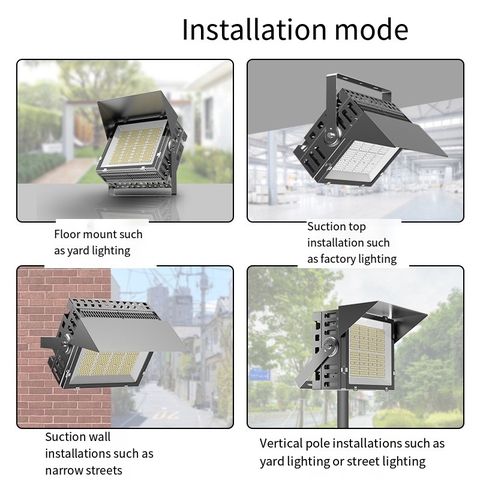 Installation mode

Floor mount such as yard lighting

Suction top installation such as factory lighting

Suction wall installations such as narrow streets

Vertical pole installations such as yard lighting or street lighting