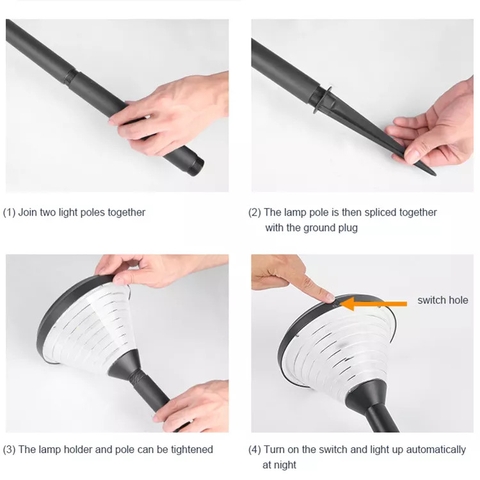 (1) Join two light poles together

(2) The lamp pole is then spliced together with the ground plug

switch hole

(3) The lamp holder and pole can be tightened

(4) Turn on the switch and light up automatically at night