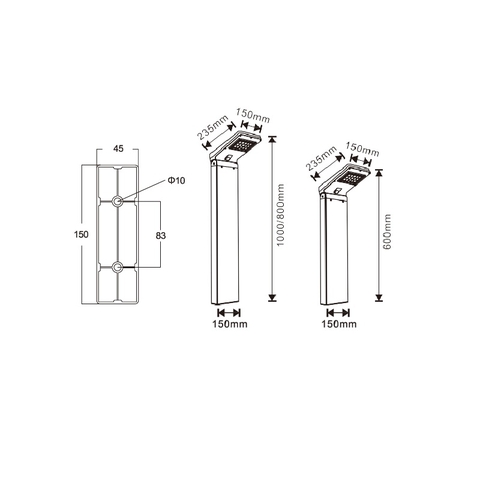 45
Φ10
150
83
235mm
150mm
1000/800mm
150mm
235mm
150mm
600mm
150mm