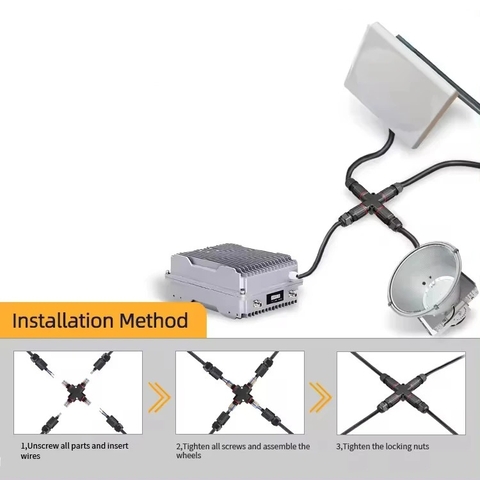 Installation Method

1,Unscrew all parts and insert wires

2,Tighten all screws and assemble the wheels

3,Tighten the locking nuts