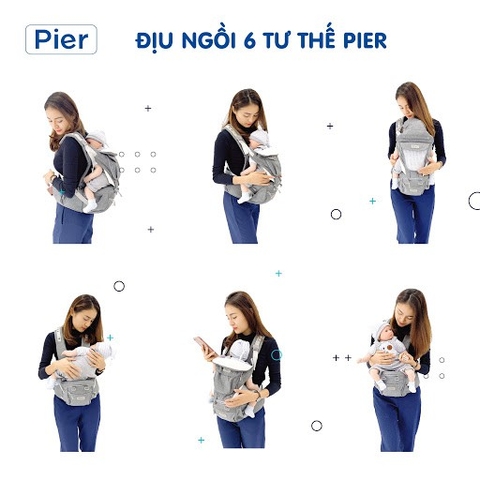 Pier

ĐỊU NGỒI 6 TƯ THẾ PIER