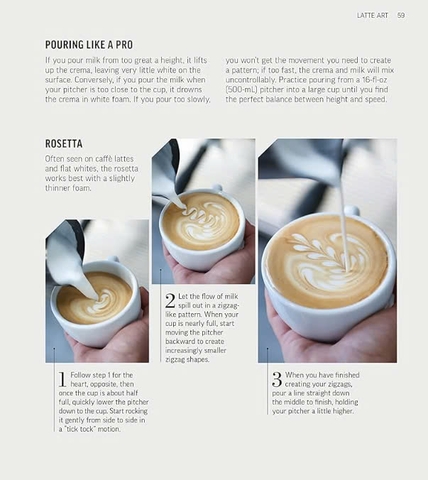 LATTE ART 59

POURING LIKE A PRO

If you pour milk from too great a height, it lifts up the crema, leaving very little white on the surface. Conversely, if you pour the milk when your pitcher is too close to the cup, it drowns the crema in white foam. If you pour too slowly, you won't get the movement you need to create a pattern; if too fast, the crema and milk will mix uncontrollably. Practice pouring from a 16-fl-oz (500-mL) pitcher into a large cup until you find the perfect balance between height and speed.

ROSETTA

Often seen on caffè lattes and flat whites, the rosetta works best with a slightly thinner foam.

1 Follow step 1 for the heart, opposite, then once the cup is about half full, quickly lower the pitcher down to the cup. Start rocking it gently from side to side in a "tick tock" motion.

2 Let the flow of milk spill out in a zigzag-like pattern. When your cup is nearly full, start moving the pitcher backward to create increasingly smaller zigzag shapes.

3 When you have finished creating your zigzags, pour a line straight down the middle to finish, holding your pitcher a little higher.