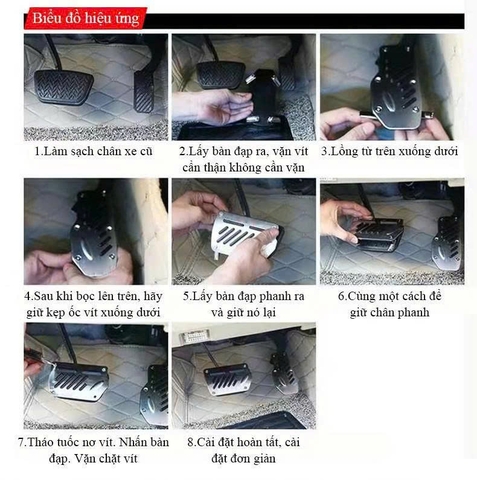 Biểu đồ hiệu ứng

1.Làm sạch chân xe cũ

2.Lấy bàn đạp ra, vặn vít cẩn thận không cần vặn

3.Lồng từ trên xuống dưới

4.Sau khi bọc lên trên, hãy giữ kẹp ốc vít xuống dưới

5.Lấy bàn đạp phanh ra và giữ nó lại

6.Cùng một cách để giữ chân phanh

7.Tháo tuốc nơ vít. Nhấn bàn đạp. Vặn chặt vít

8.Cài đặt hoàn tất, cài đặt đơn giản