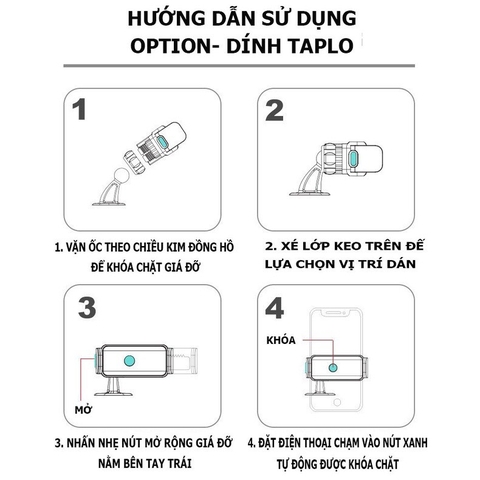 HƯỚNG DẪN SỬ DỤNG
OPTION- DÍNH TAPLO

1

1. VẶN ỐC THEO CHIỀU KIM ĐỒNG HỒ ĐỂ KHÓA CHẶT GIÁ ĐỠ

2

2. XÉ LỚP KEO TRÊN ĐẾ LỰA CHỌN VỊ TRÍ DÁN

3

MỞ

3. NHẤN NHẸ NÚT MỞ RỘNG GIÁ ĐỠ NẰM BÊN TAY TRÁI

4

KHÓA

4. ĐẶT ĐIỆN THOẠI CHẠM VÀO NÚT XANH TỰ ĐỘNG ĐƯỢC KHÓA CHẶT